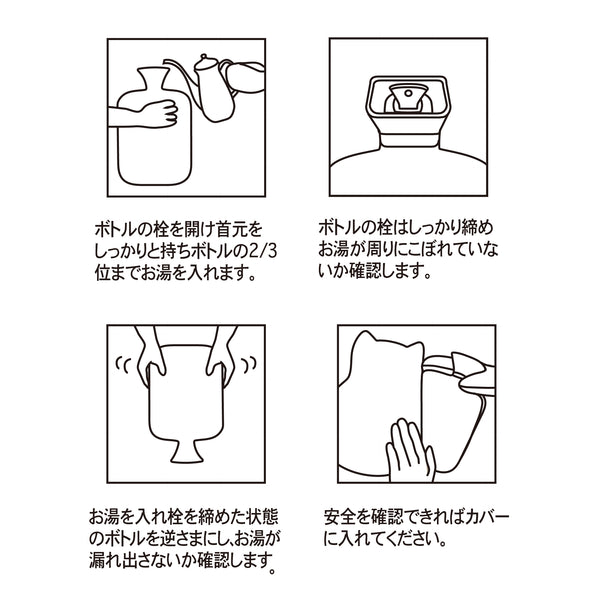 ボトルの栓を開け首元をしっかりと持ちボトルの2/3位までお湯を入れます。

ボトルの栓はしっかり締めお湯が周りにこぼれていないか確認します。

お湯を入れ栓を締めた状態のボトルを逆さまにし、お湯が漏れ出さないか確認します。

安全を確認できればカバーに入れてください。