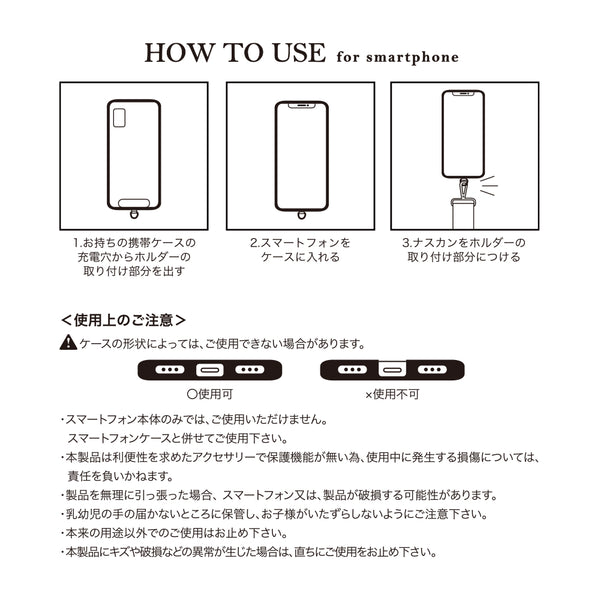 HOW TO USE for smartphone

1.お持ちの携帯ケースの充電穴からホルダーの取り付け部分を出す

2.スマートフォンをケースに入れる

3.ナスカンをホルダーの取り付け部分につける

<使用上のご注意>

ケースの形状によっては、ご使用できない場合があります。

○使用可

×使用不可

・スマートフォン本体のみでは、ご使用いただけません。
スマートフォンケースと併せてご使用下さい。
・本製品は利便性を求めたアクセサリーで保護機能が無い為、使用中に発生する損傷については、責任を負いかねます。
・製品を無理に引っ張った場合、スマートフォン又は、製品が破損する可能性があります。
・乳幼児の手の届かないところに保管し、お子様がいたずらしないようにご注意下さい。
・本来の用途以外でのご使用はお止め下さい。
・本製品にキズや破損などの異常が生じた場合は、直ちにご使用をお止め下さい。